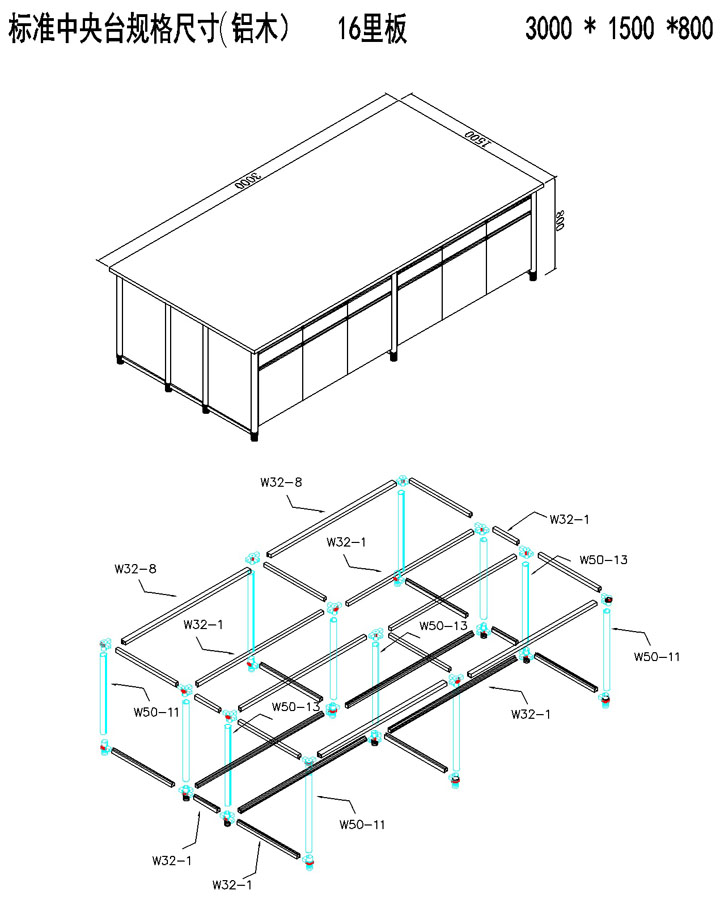 标准中央台规格尺寸(铝木)　16里板　3000 * 1500 *800

3000
1500
800

W32-8
W32-1
W32-1
W50-13
W32-8
W32-1
W50-13
W50-11
W50-11
W50-13
W32-1
W50-11
W32-1
W32-1