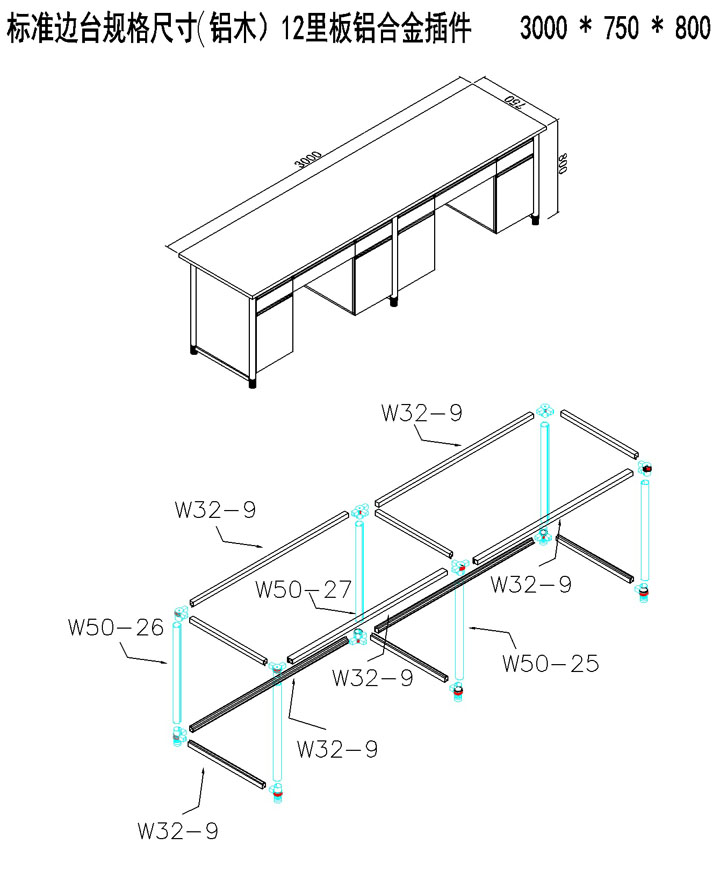 标准边台规格尺寸(铝木) 12里板铝合金插件 3000 * 750 * 800

3000
750
800

W32-9
W32-9
W50-27
W32-9
W50-26
W32-9
W50-25
W32-9
W32-9